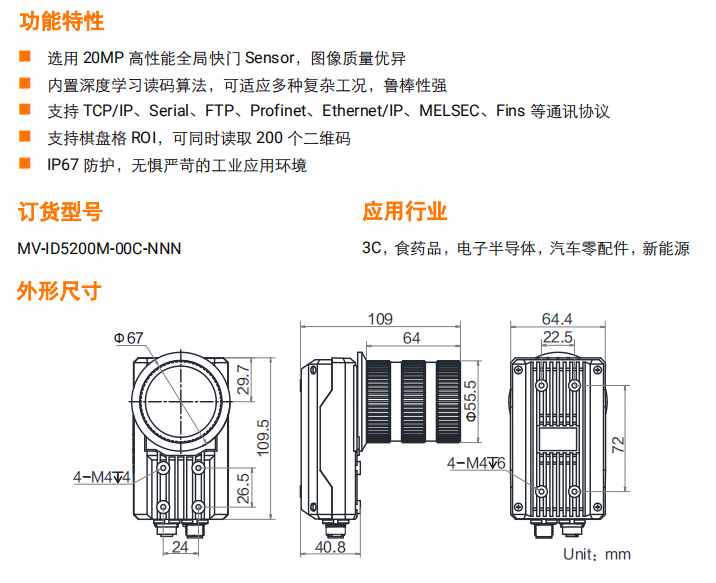 功能特性

选用 20MP 高性能全局快门 Sensor，图像质量优异

内置深度学习读码算法，可适应多种复杂工况，鲁棒性强

支持 TCP/IP、Serial、FTP、Profinet、Ethernet/IP、MELSEC、Fins 等通讯协议

支持棋盘格 ROI，可同时读取 200 个二维码

IP67 防护，无惧严苛的工业应用环境

订货型号

MV-ID5200M-00C-NNN

应用行业

3C，食药品，电子半导体，汽车零配件，新能源

外形尺寸

Φ67

29.7

109.5

4-M4↧4

26.5

24

109

64

Φ55.5

40.8

64.4

22.5

72

4-M4↧6

Unit：mm